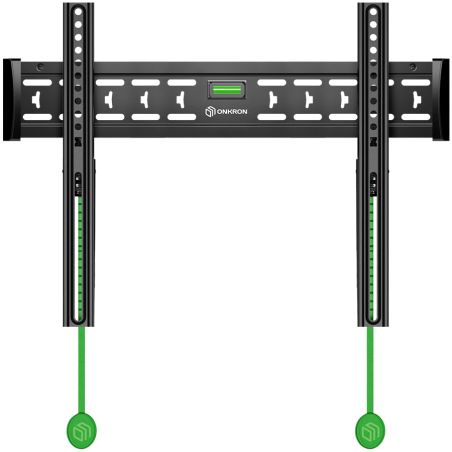 ONKRON